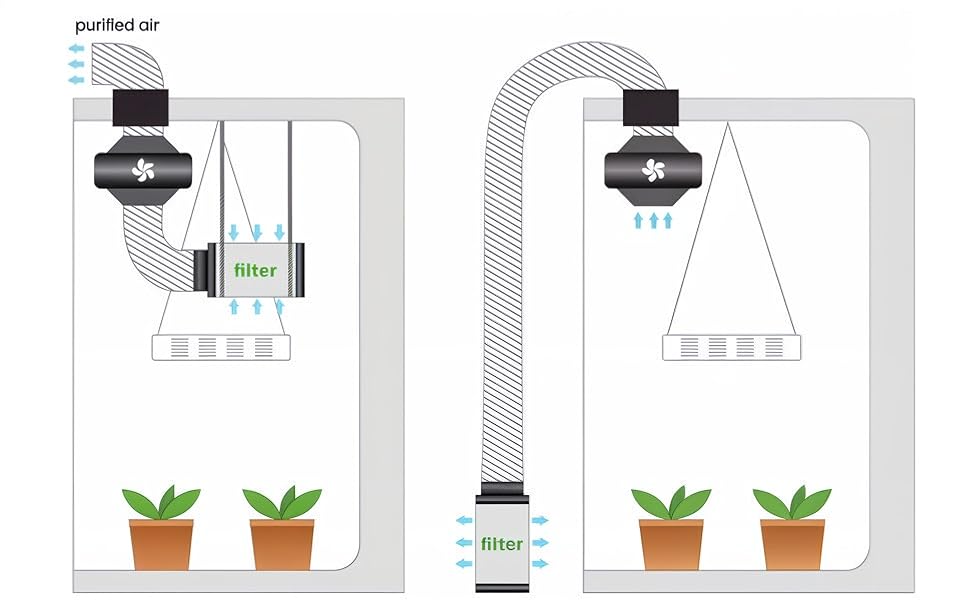 purified air

filter

filter